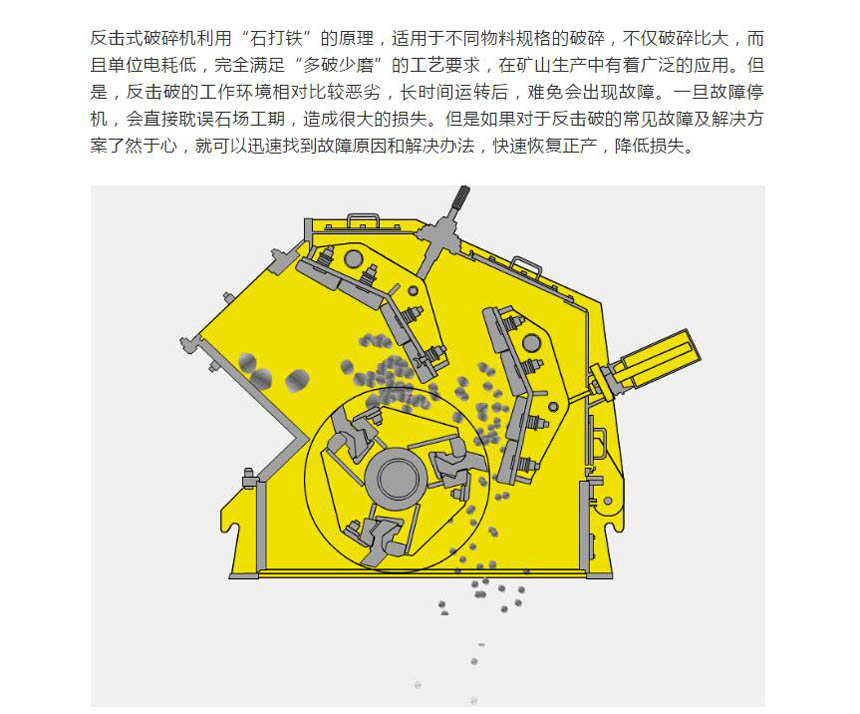 反击式破碎机利用“石打铁”的原理，适用于不同物料规格的破碎，不仅破碎比大，而且单位电耗低，完全满足“多破少磨”的工艺要求，在矿山生产中有着广泛的应用。但是，反击破的工作环境相对比较恶劣，长时间运转后，难免会出现故障。一旦故障停机，会直接耽误石场工期，造成很大的损失。但是如果对于反击破的常见故障及解决方案了然于心，就可以迅速找到故障原因和解决办法，快速恢复正产，降低损失。